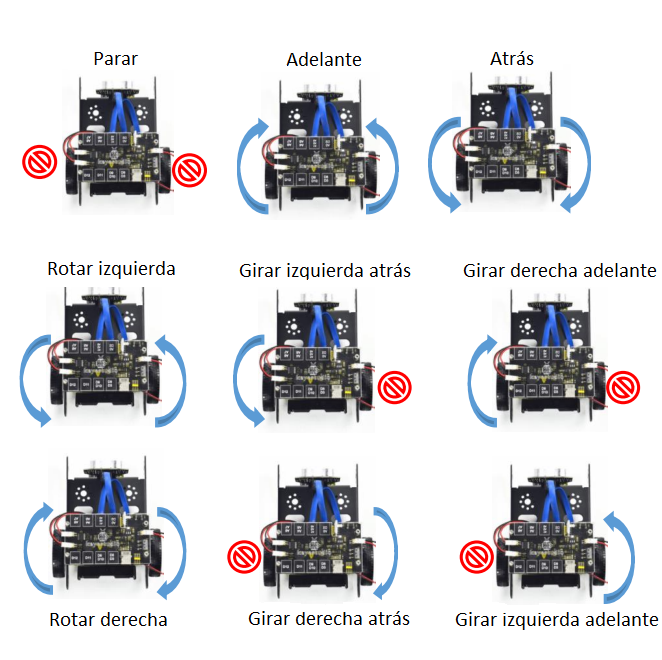 Parar

Adelante

Atrás

Rotar izquierda

Girar izquierda atrás

Girar derecha adelante

Rotar derecha

Girar derecha atrás

Girar izquierda adelante